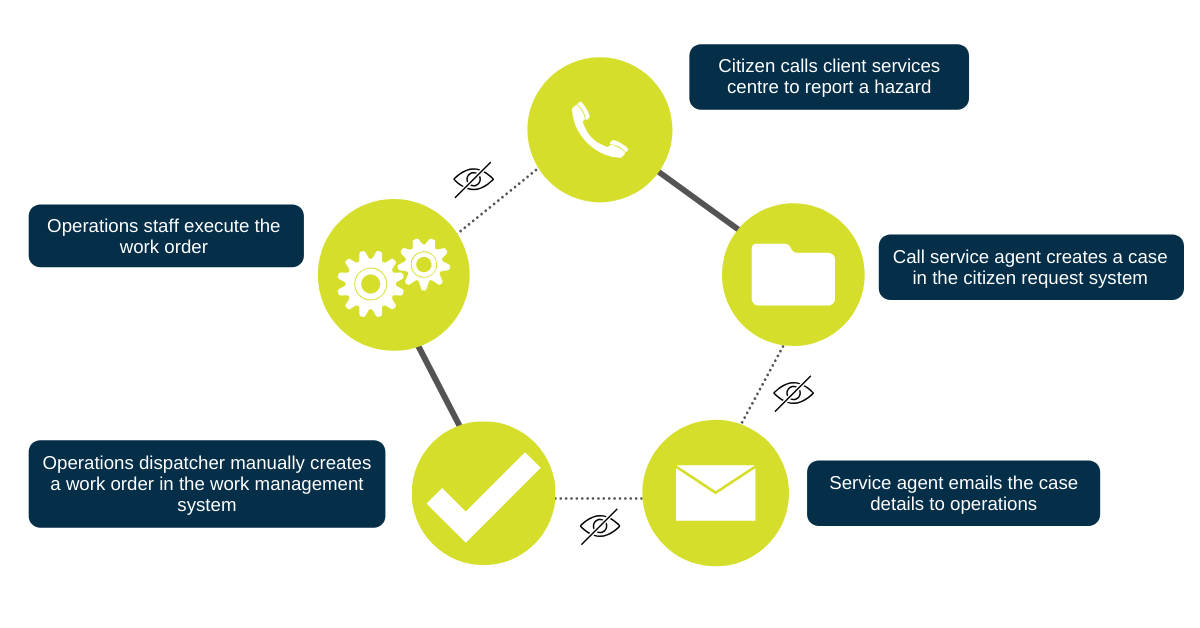 Citizen calls client services centre to report a hazard

Call service agent creates a case in the citizen request system

Service agent emails the case details to operations

Operations dispatcher manually creates a work order in the work management system

Operations staff execute the work order